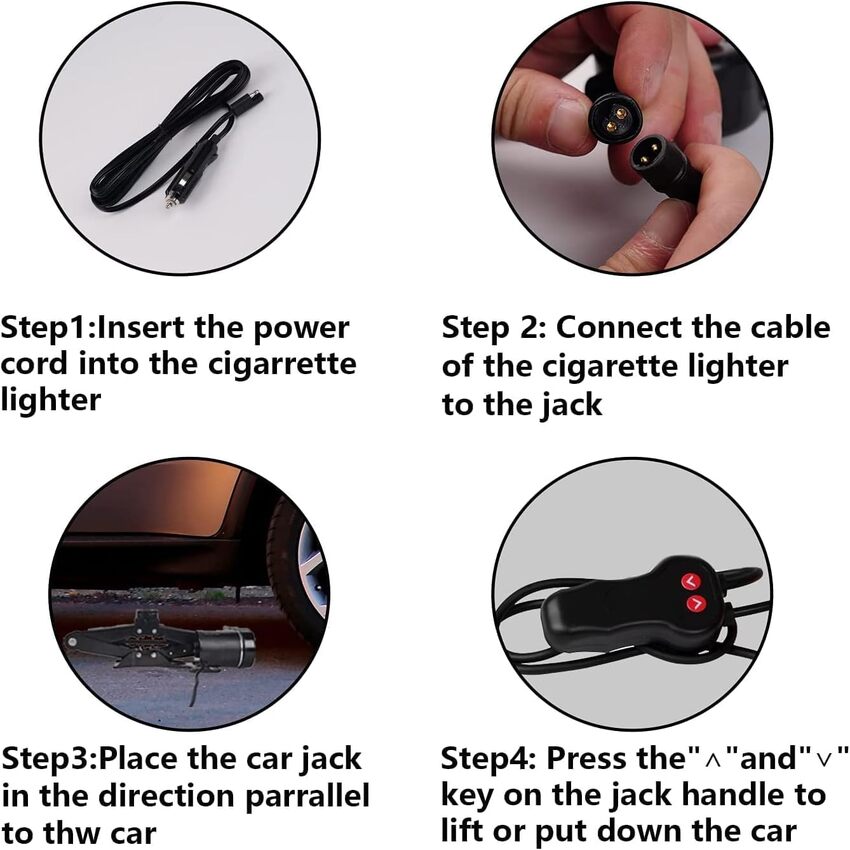 Step1:Insert the power cord into the cigarrette lighter

Step 2: Connect the cable of the cigarette lighter to the jack

Step3:Place the car jack in the direction parrallel to thw car

Step4: Press the"∧"and"∨" key on the jack handle to lift or put down the car