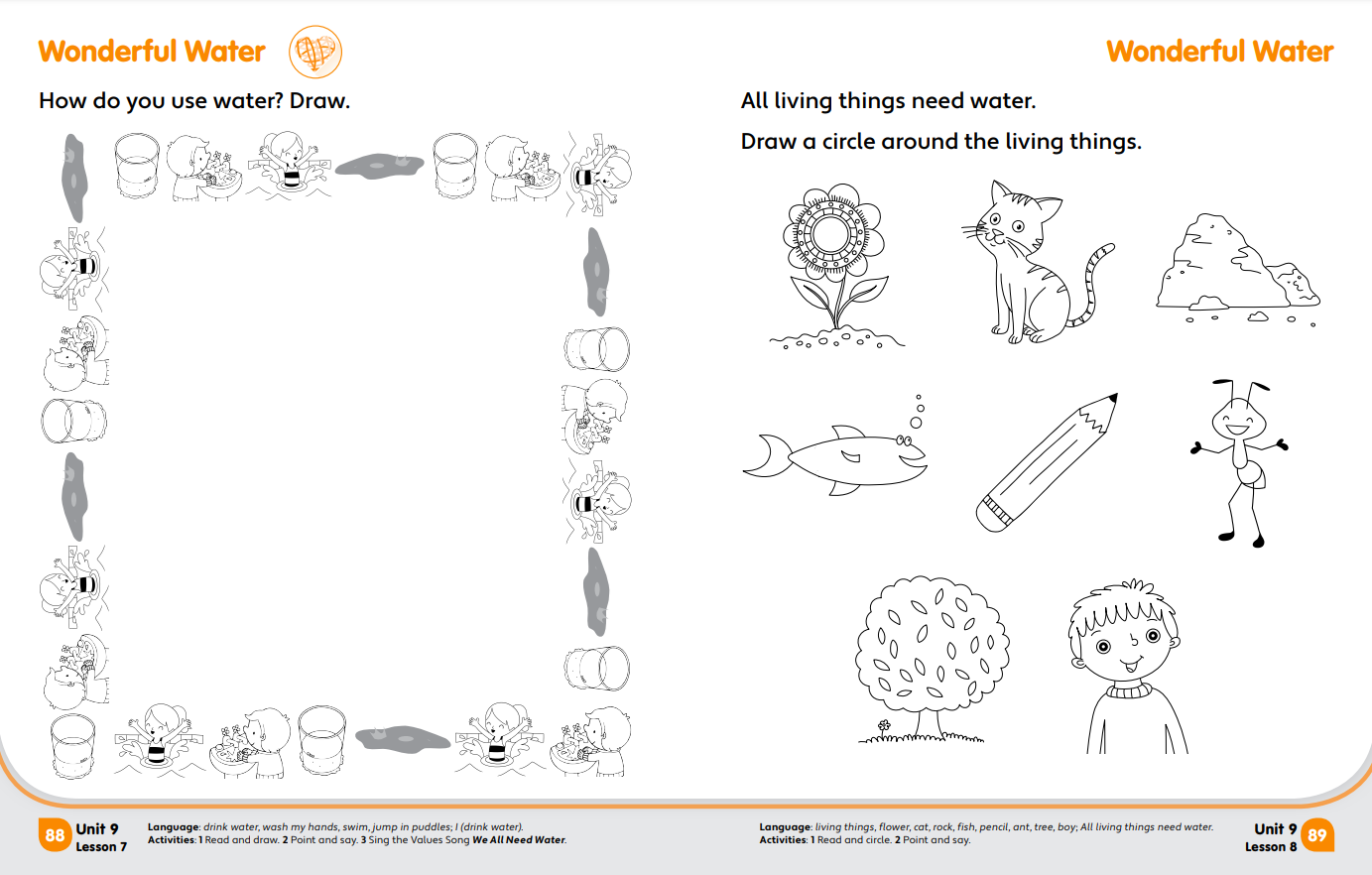 Wonderful Water

How do you use water? Draw.

88 Unit 9 Lesson 7

Language: drink water, wash my hands, swim, jump in puddles; I (drink water).
Activities: 1 Read and draw. 2 Point and say. 3 Sing the Values Song We All Need Water.

Wonderful Water

All living things need water.

Draw a circle around the living things.

Language: living things, flower, cat, rock, fish, pencil, ant, tree, boy; All living things need water.
Activities: 1 Read and circle. 2 Point and say.

Unit 9 Lesson 8 89