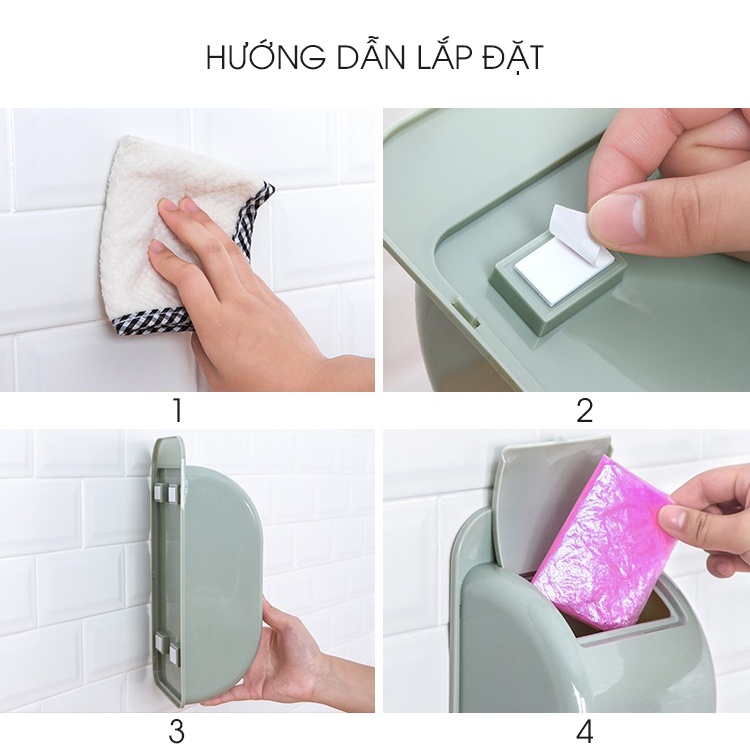 HƯỚNG DẪN LẮP ĐẶT

1

2

3

4