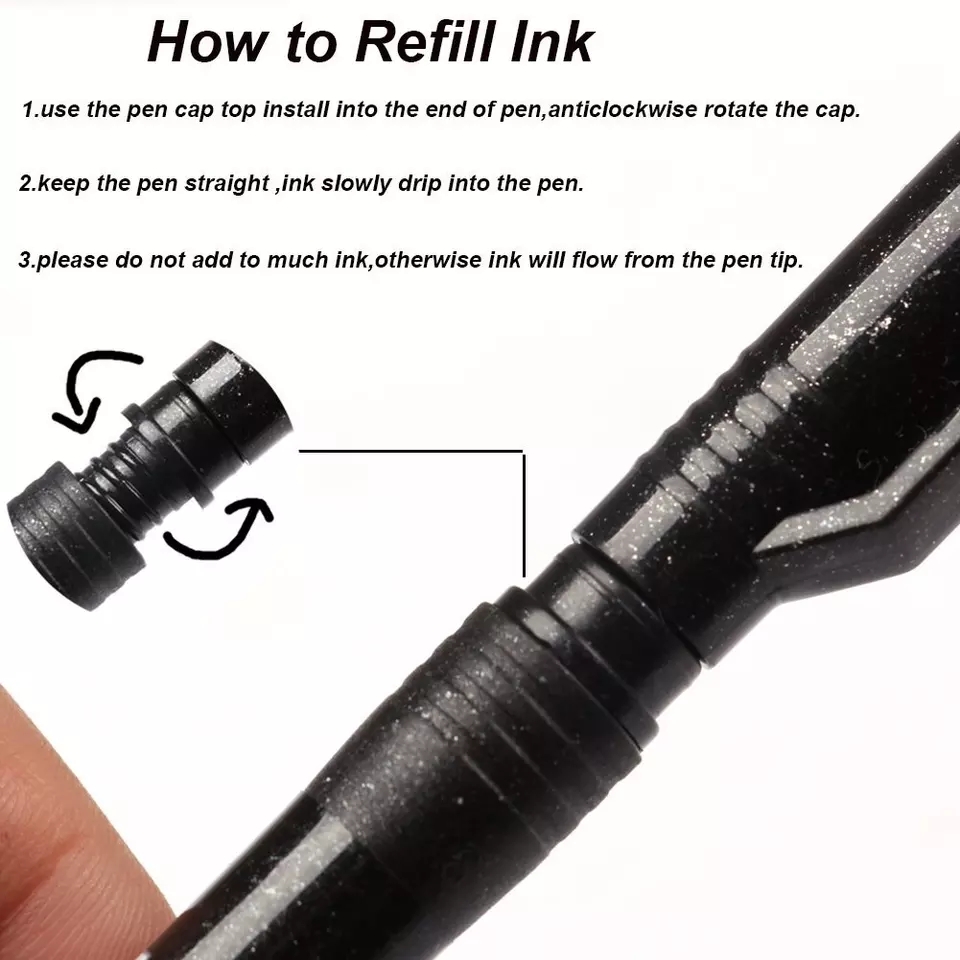 How to Refill Ink

1.use the pen cap top install into the end of pen,anticlockwise rotate the cap.

2.keep the pen straight ,ink slowly drip into the pen.

3.please do not add to much ink,otherwise ink will flow from the pen tip.