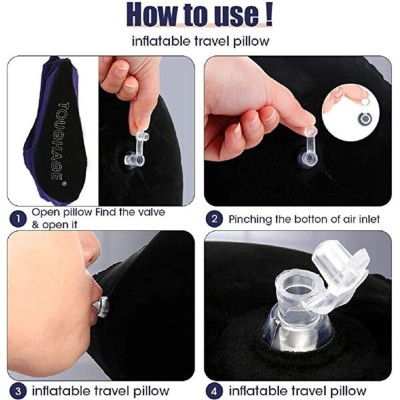 How to use !

inflatable travel pillow

TOUGHAGE®

1 Open pillow Find the valve & open it

2 Pinching the botton of air inlet

3 inflatable travel pillow

4 inflatable travel pillow