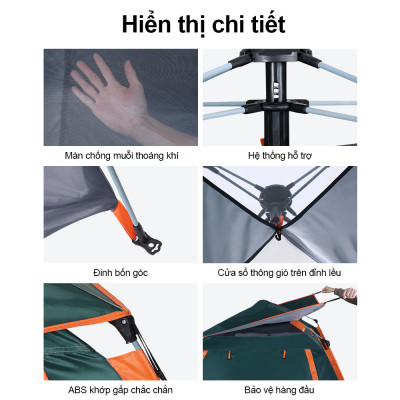 Hiển thị chi tiết

Màn chống muỗi thoáng khí

Hệ thống hỗ trợ

Đinh bốn góc

Cửa sổ thông gió trên đỉnh lều

ABS khớp gấp chắc chắn

Bảo vệ hàng đầu