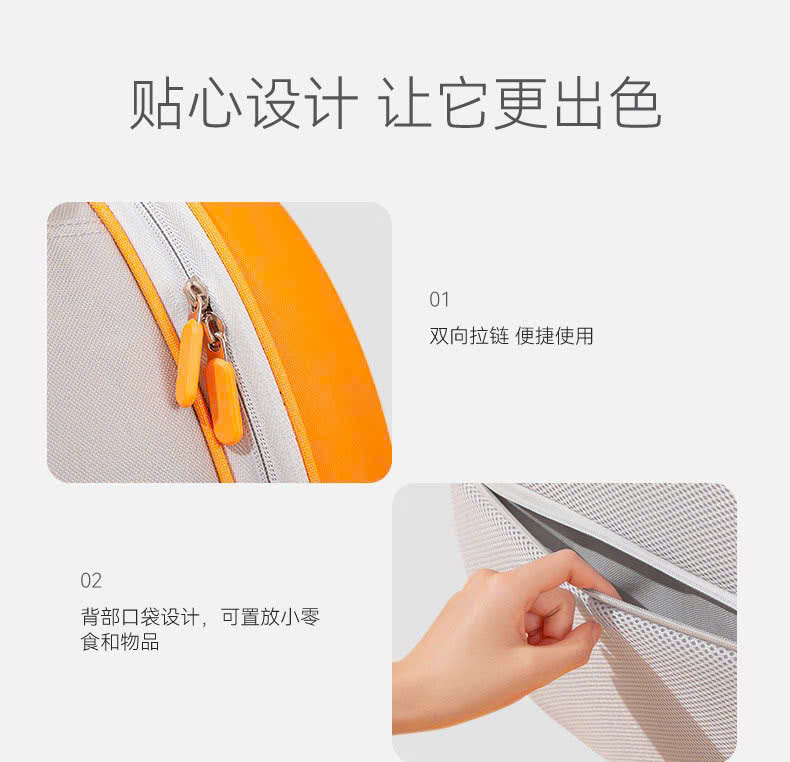 贴心设计 让它更出色

01

双向拉链 便捷使用

02

背部口袋设计，可置放小零食和物品