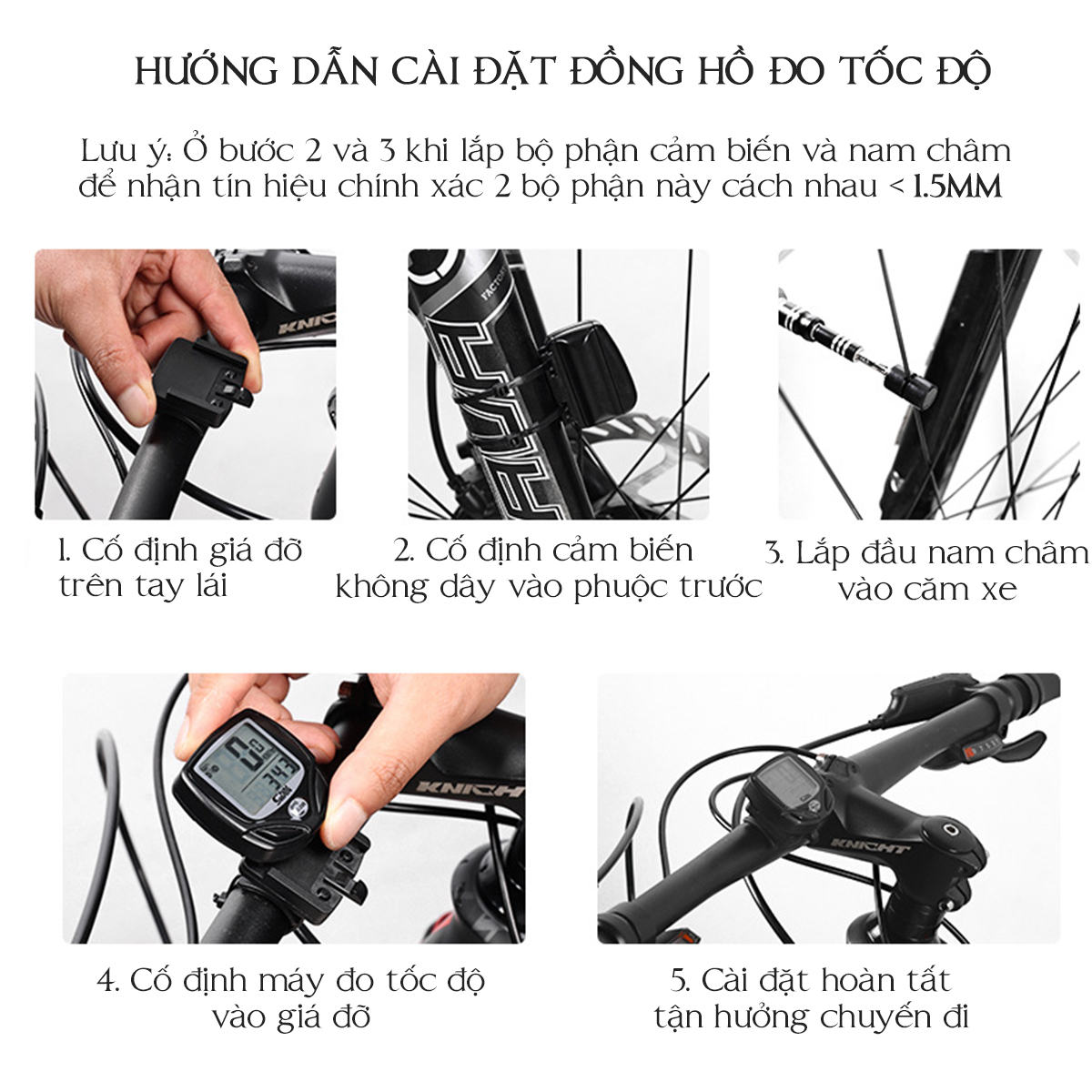 HƯỚNG DẪN CÀI ĐẶT ĐỒNG HỒ ĐO TỐC ĐỘ

Lưu ý: Ở bước 2 và 3 khi lắp bộ phận cảm biến và nam châm để nhận tín hiệu chính xác 2 bộ phận này cách nhau < 1.5MM

KNIGHT

FACTORY

1. Cố định giá đỡ trên tay lái

2. Cố định cảm biến không dây vào phuộc trước

3. Lắp đầu nam châm vào căm xe

KNIGHT

KNIGHT

4. Cố định máy đo tốc độ vào giá đỡ

5. Cài đặt hoàn tất tận hưởng chuyến đi