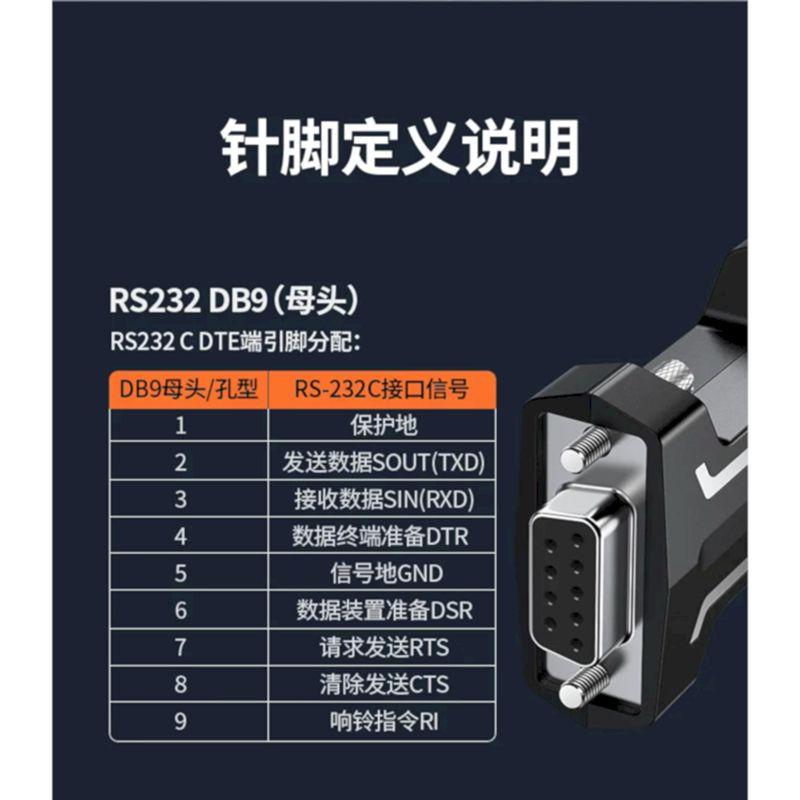 针脚定义说明

RS232 DB9（母头）

RS232 C DTE端引脚分配：

| DB9母头/孔型 | RS-232C接口信号 |
|---|---|
| 1 | 保护地 |
| 2 | 发送数据SOUT(TXD) |
| 3 | 接收数据SIN(RXD) |
| 4 | 数据终端准备DTR |
| 5 | 信号地GND |
| 6 | 数据装置准备DSR |
| 7 | 请求发送RTS |
| 8 | 清除发送CTS |
| 9 | 响铃指令RI |