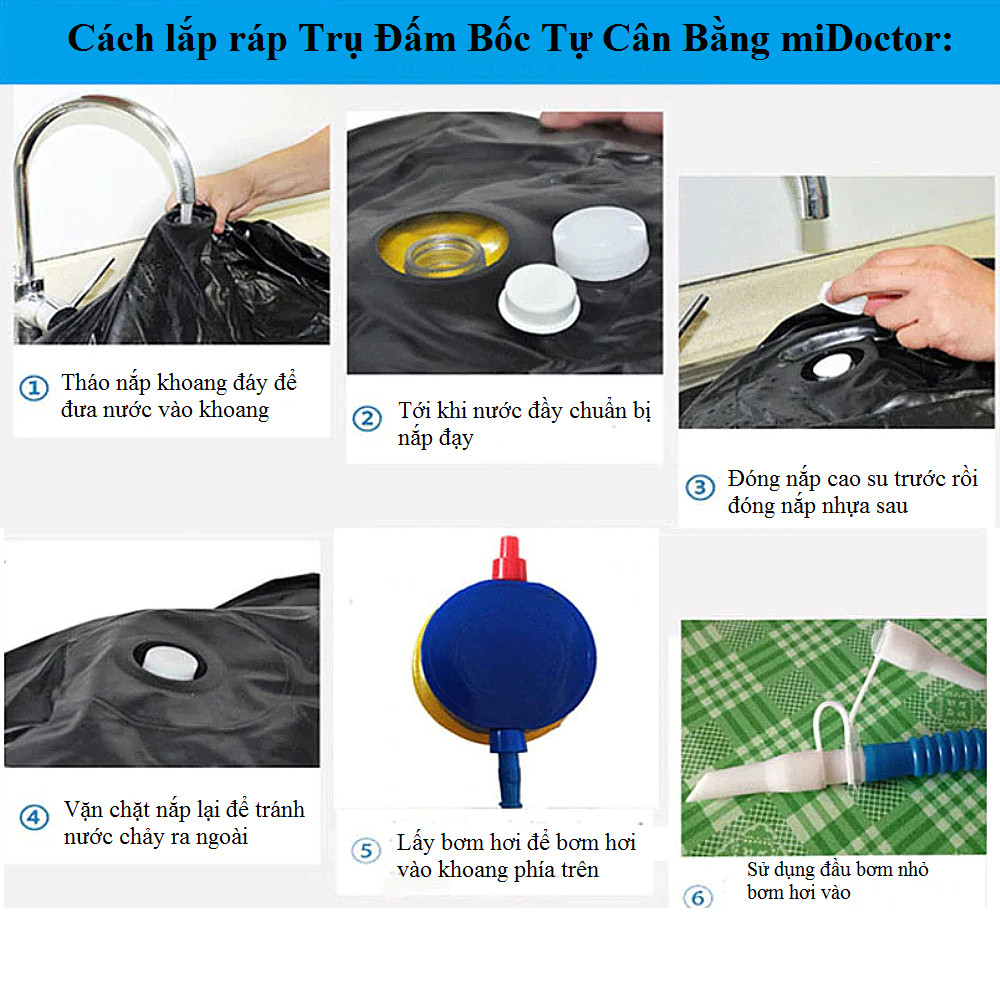 Cách lắp ráp Trụ Đấm Bốc Tự Cân Bằng miDoctor:

1 Tháo nắp khoang đáy để đưa nước vào khoang

2 Tới khi nước đầy chuẩn bị nắp đạy

3 Đóng nắp cao su trước rồi đóng nắp nhựa sau

4 Vặn chặt nắp lại để tránh nước chảy ra ngoài

5 Lấy bơm hơi để bơm hơi vào khoang phía trên

6 Sử dụng đầu bơm nhỏ bơm hơi vào