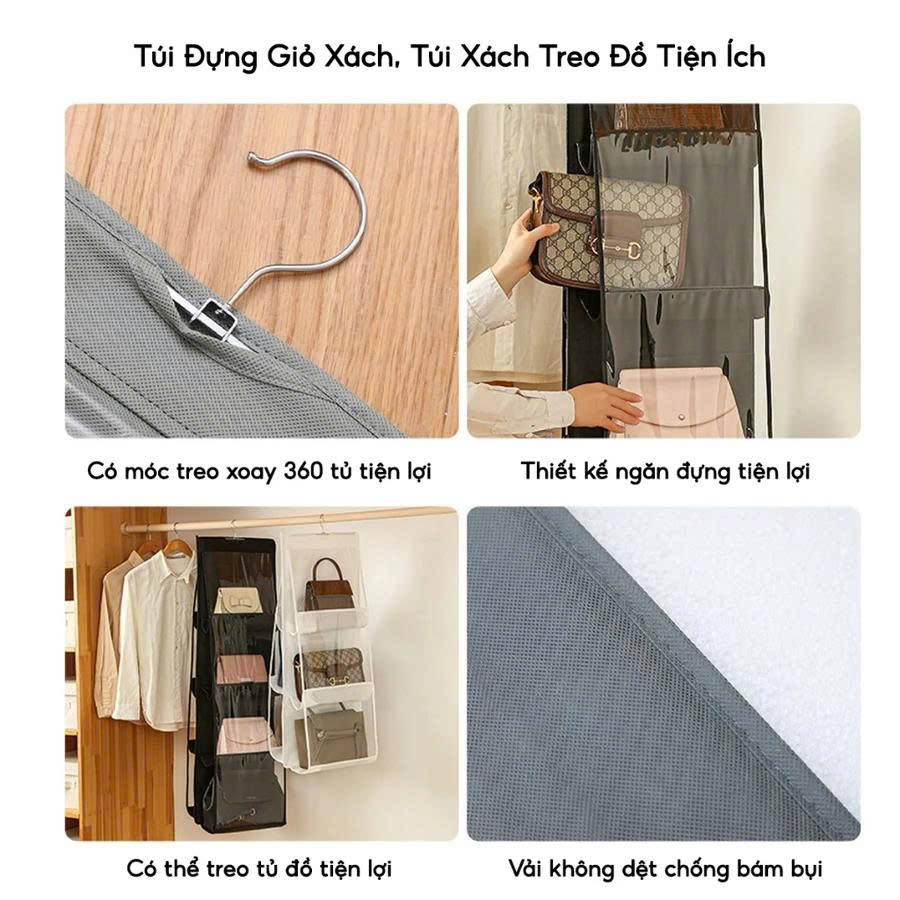 Túi Đựng Giỏ Xách, Túi Xách Treo Đồ Tiện Ích

Có móc treo xoay 360 tủ tiện lợi

Thiết kế ngăn đựng tiện lợi

Có thể treo tủ đồ tiện lợi

Vải không dệt chống bám bụi