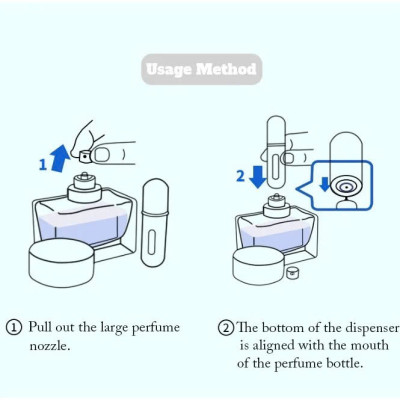 Usage Method

1

2

① Pull out the large perfume nozzle.

② The bottom of the dispenser is aligned with the mouth of the perfume bottle.