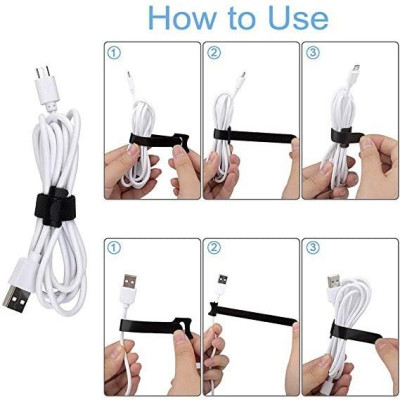 How to Use

①

②

③

①

②

③