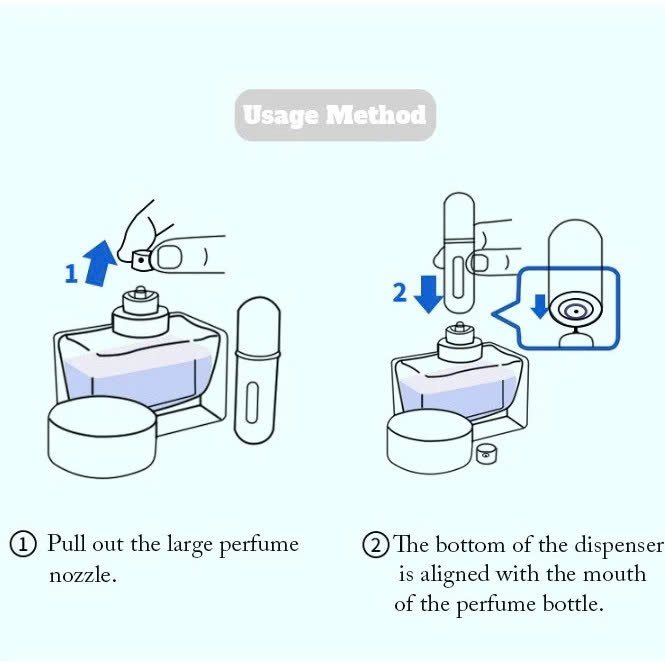 Usage Method

1

2

① Pull out the large perfume nozzle.

② The bottom of the dispenser is aligned with the mouth of the perfume bottle.